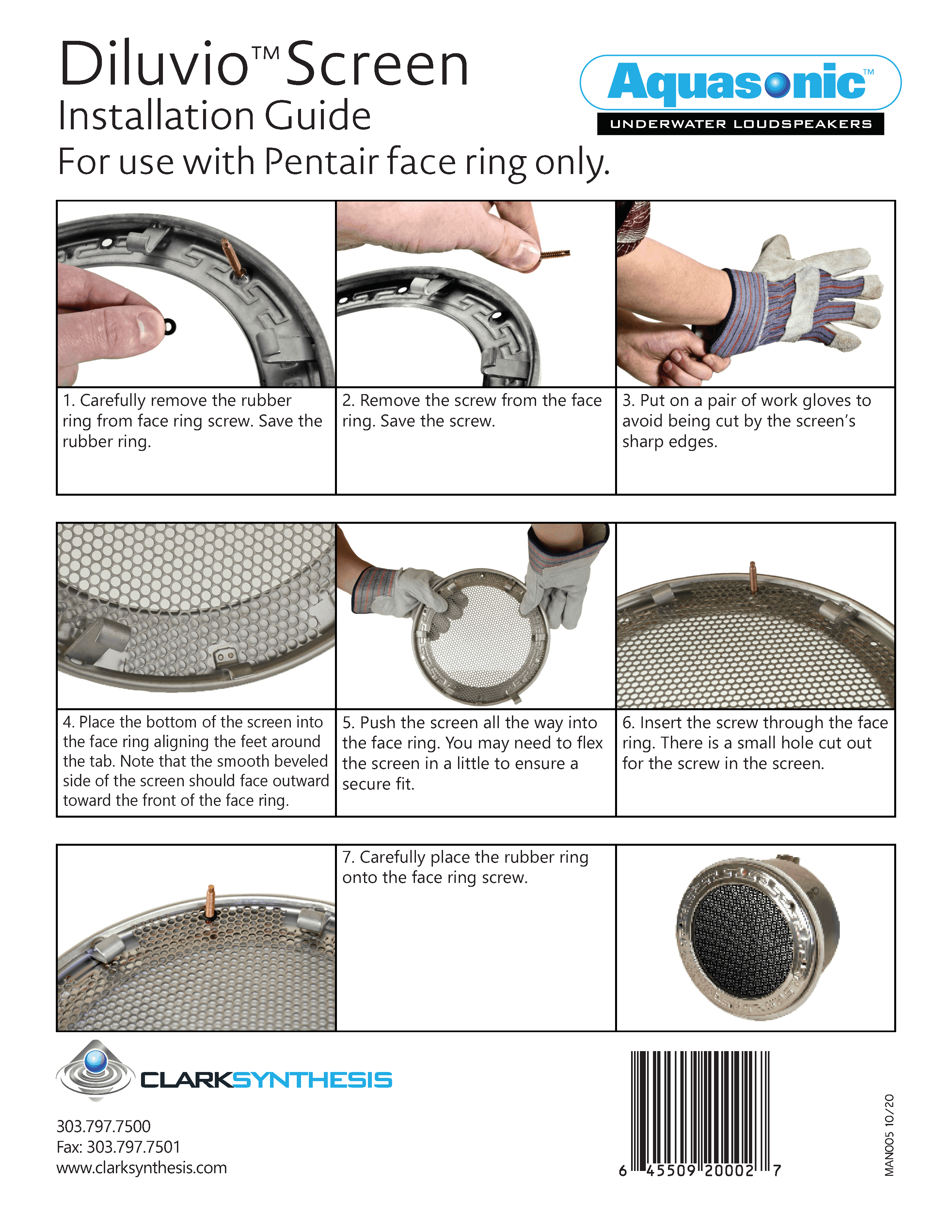 Diluvio™ Screen
Installation Guide
For use with Pentair face ring only.

Aquasonic™
UNDERWATER LOUDSPEAKERS

1. Carefully remove the rubber ring from face ring screw. Save the rubber ring.

2. Remove the screw from the face ring. Save the screw.

3. Put on a pair of work gloves to avoid being cut by the screen's sharp edges.

4. Place the bottom of the screen into the face ring aligning the feet around the tab. Note that the smooth beveled side of the screen should face outward toward the front of the face ring.

5. Push the screen all the way into the face ring. You may need to flex the screen in a little to ensure a secure fit.

6. Insert the screw through the face ring. There is a small hole cut out for the screw in the screen.

7. Carefully place the rubber ring onto the face ring screw.

CLARKSYNTHESIS

303.797.7500
Fax: 303.797.7501
www.clarksynthesis.com

6 45509 20002 7

MAN005 10/20