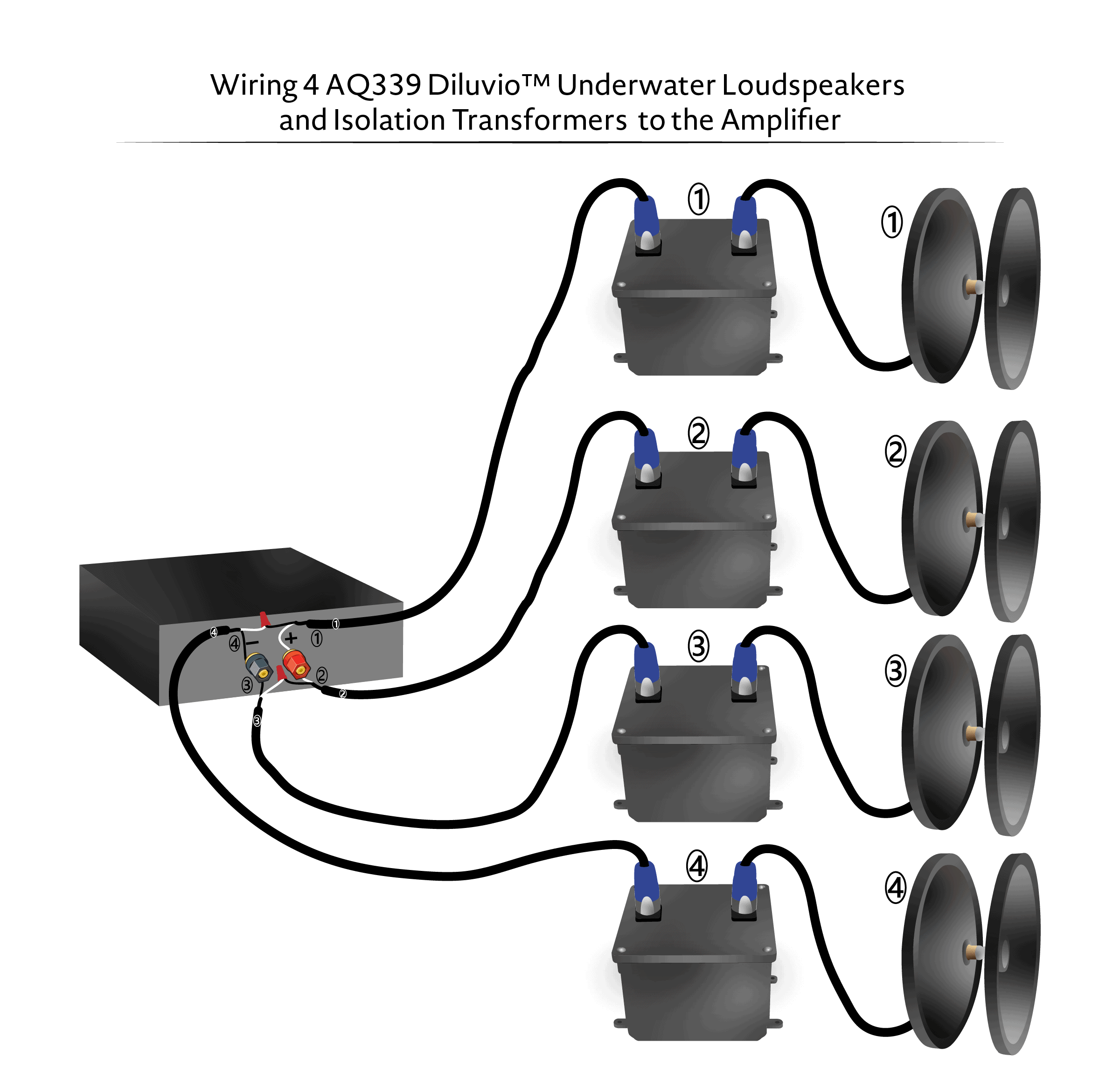 Wiring 4 AQ339 Diluvio™ Underwater Loudspeakers and Isolation Transformers to the Amplifier

①
①
②
②
③
③
④
④

④ ① ④ − + ① ③ ② ② ③